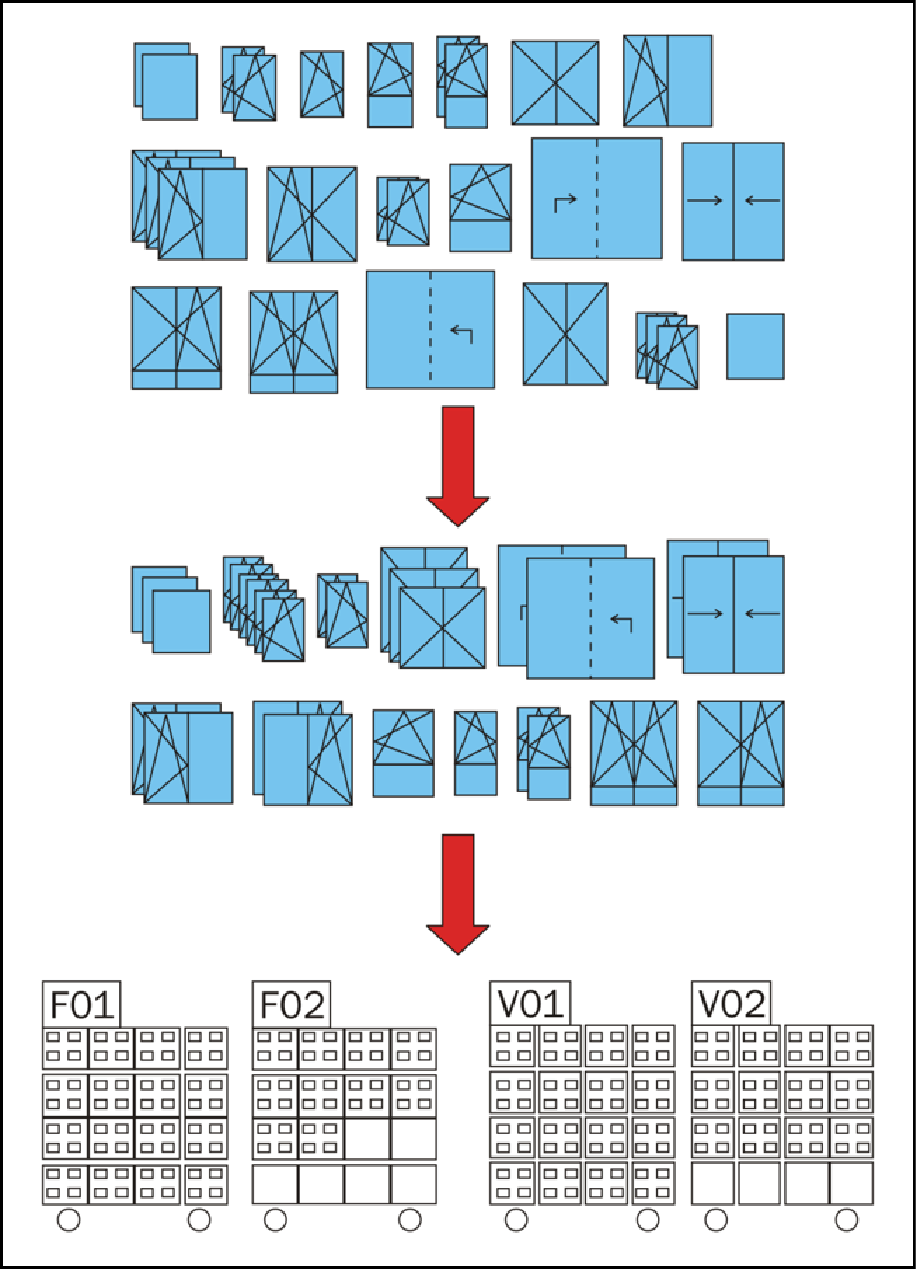 F01
F02
V01
V02